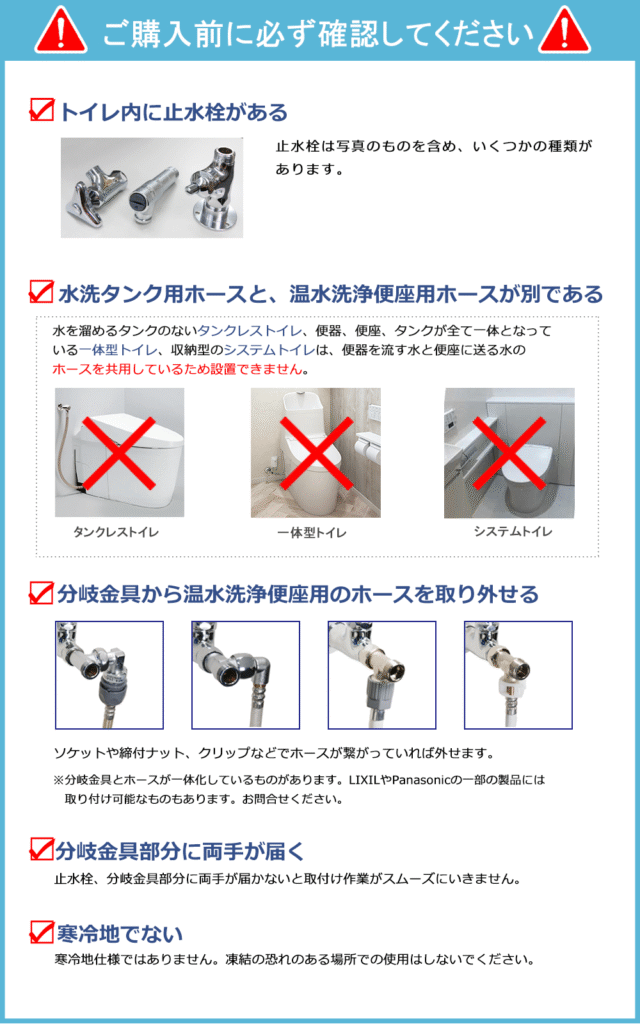 ご購入前に必ず確認してください

トイレ内に止水栓がある

止水栓は写真のものを含め、いくつかの種類があります。

水洗タンク用ホースと、温水洗浄便座用ホースが別である

水を溜めるタンクのないタンクレストイレ、便器、便座、タンクが全て一体となっている一体型トイレ、収納型のシステムトイレは、便器を流す水と便座に送る水のホースを共用しているため設置できません。

タンクレストイレ

一体型トイレ

システムトイレ

分岐金具から温水洗浄便座用のホースを取り外せる

ソケットや締付ナット、クリップなどでホースが繋がっていれば外せます。

※分岐金具とホースが一体化しているものがあります。LIXILやPanasonicの一部の製品には取り付け可能なものもあります。お問合せください。

分岐金具部分に両手が届く

止水栓、分岐金具部分に両手が届かないと取付け作業がスムーズにいきません。

寒冷地でない

寒冷地仕様ではありません。凍結の恐れのある場所での使用はしないでください。